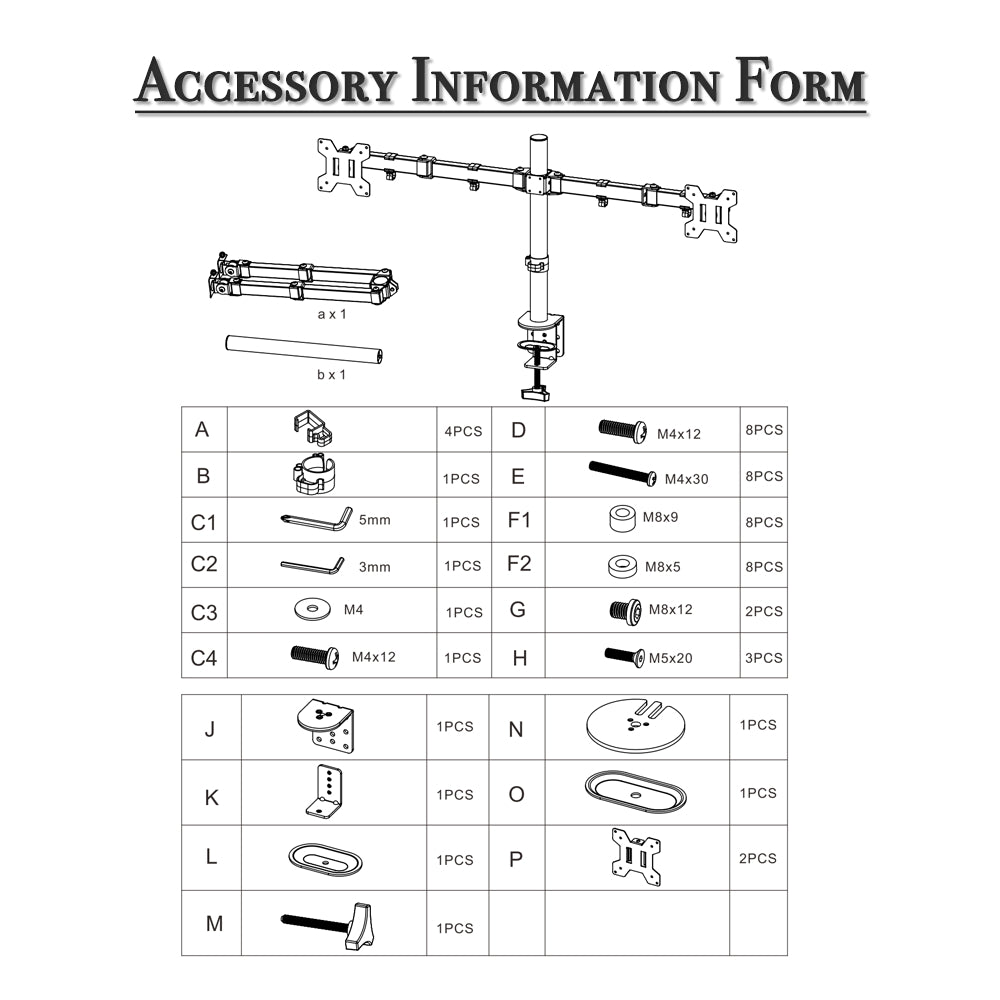 ACCESSORY INFORMATION FORM

a x 1

b x 1

| A | | 4PCS | D | M4x12 | 8PCS |
|---|---|---|---|---|---|
| B | | 1PCS | E | M4x30 | 8PCS |
| C1 | 5mm | 1PCS | F1 | M8x9 | 8PCS |
| C2 | 3mm | 1PCS | F2 | M8x5 | 8PCS |
| C3 | M4 | 1PCS | G | M8x12 | 2PCS |
| C4 | M4x12 | 1PCS | H | M5x20 | 3PCS |

| J | | 1PCS | N | | 1PCS |
|---|---|---|---|---|---|
| K | | 1PCS | O | | 1PCS |
| L | | 1PCS | P | | 2PCS |
| M | | 1PCS | | | |